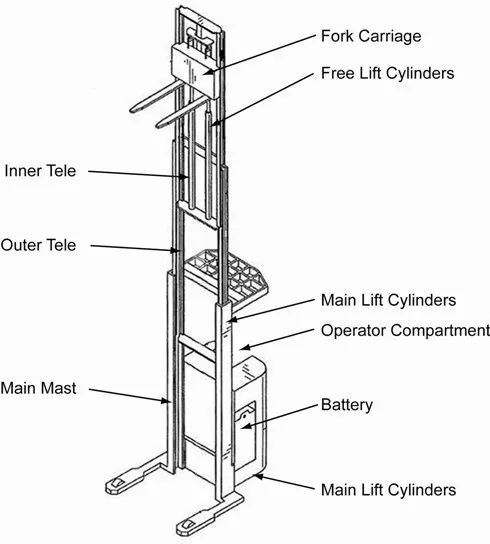 Fork Carriage
Free Lift Cylinders
Inner Tele
Outer Tele
Main Lift Cylinders
Operator Compartment
Main Mast
Battery
Main Lift Cylinders